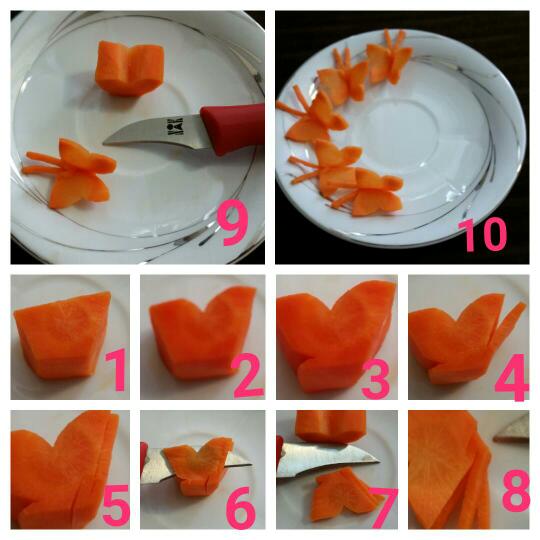 9

10

1

2

3

4

5

6

7

8